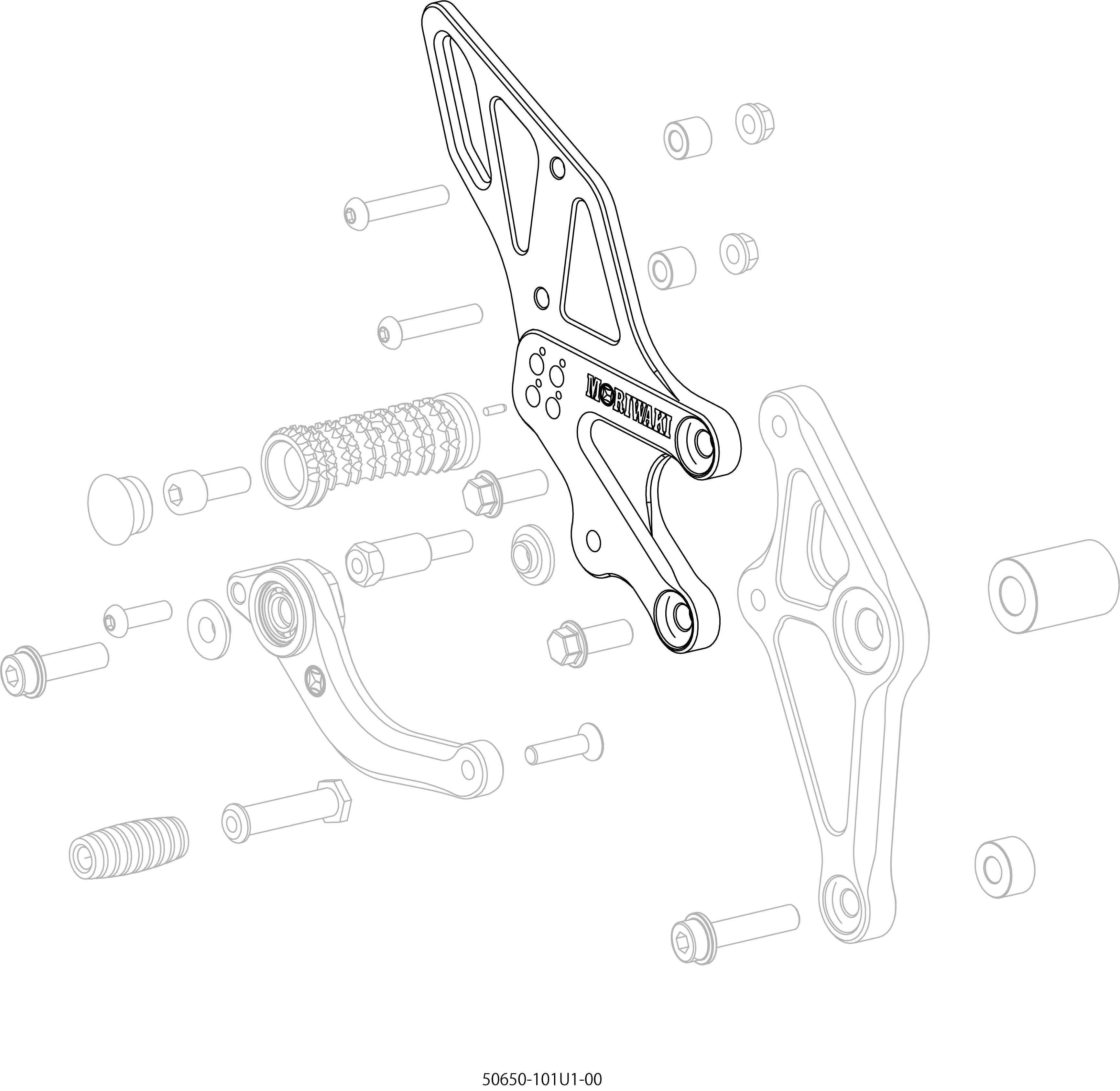 MORIWAKI

50650-101U1-00