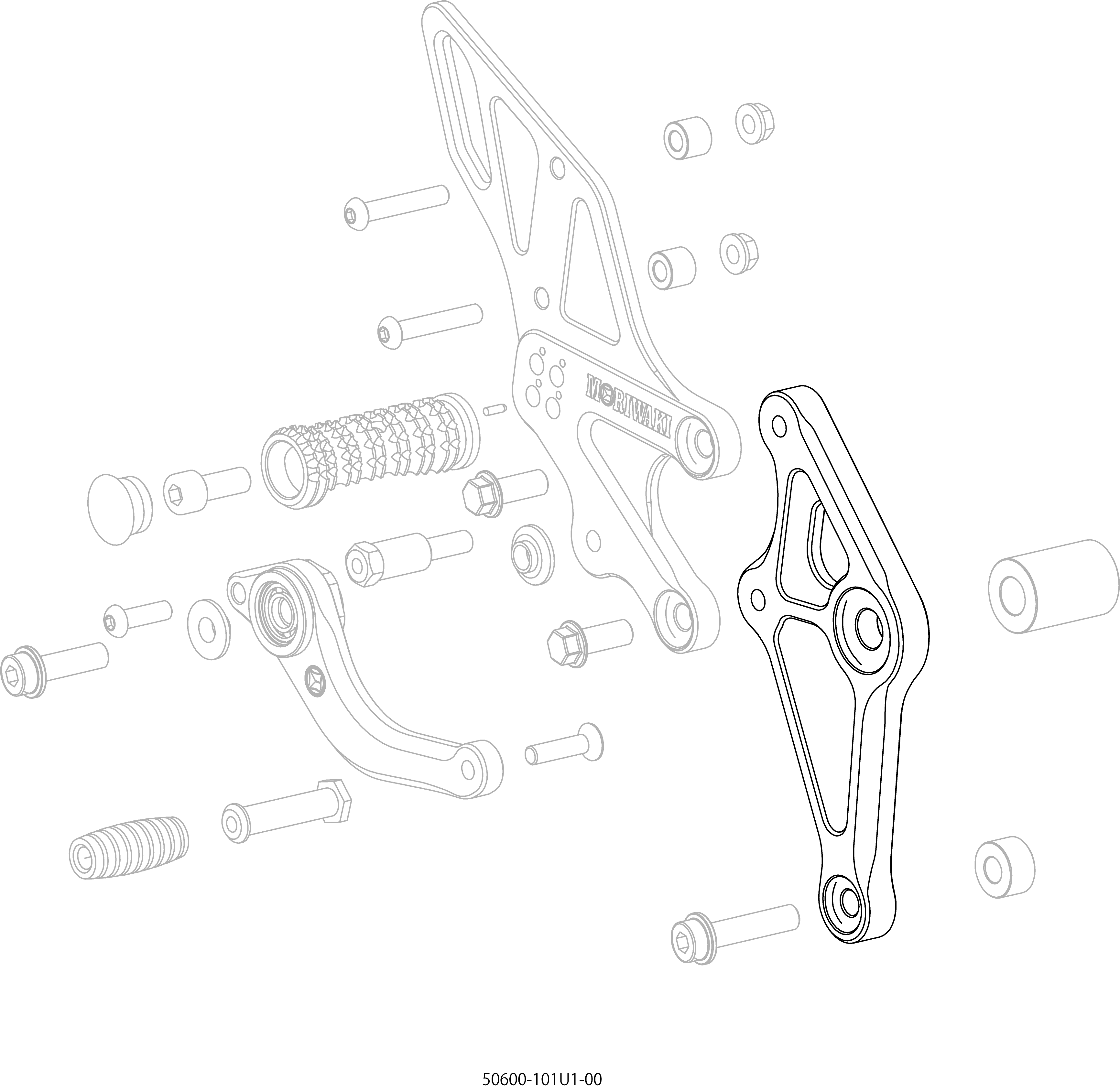 MORIWAKI

50600-101U1-00