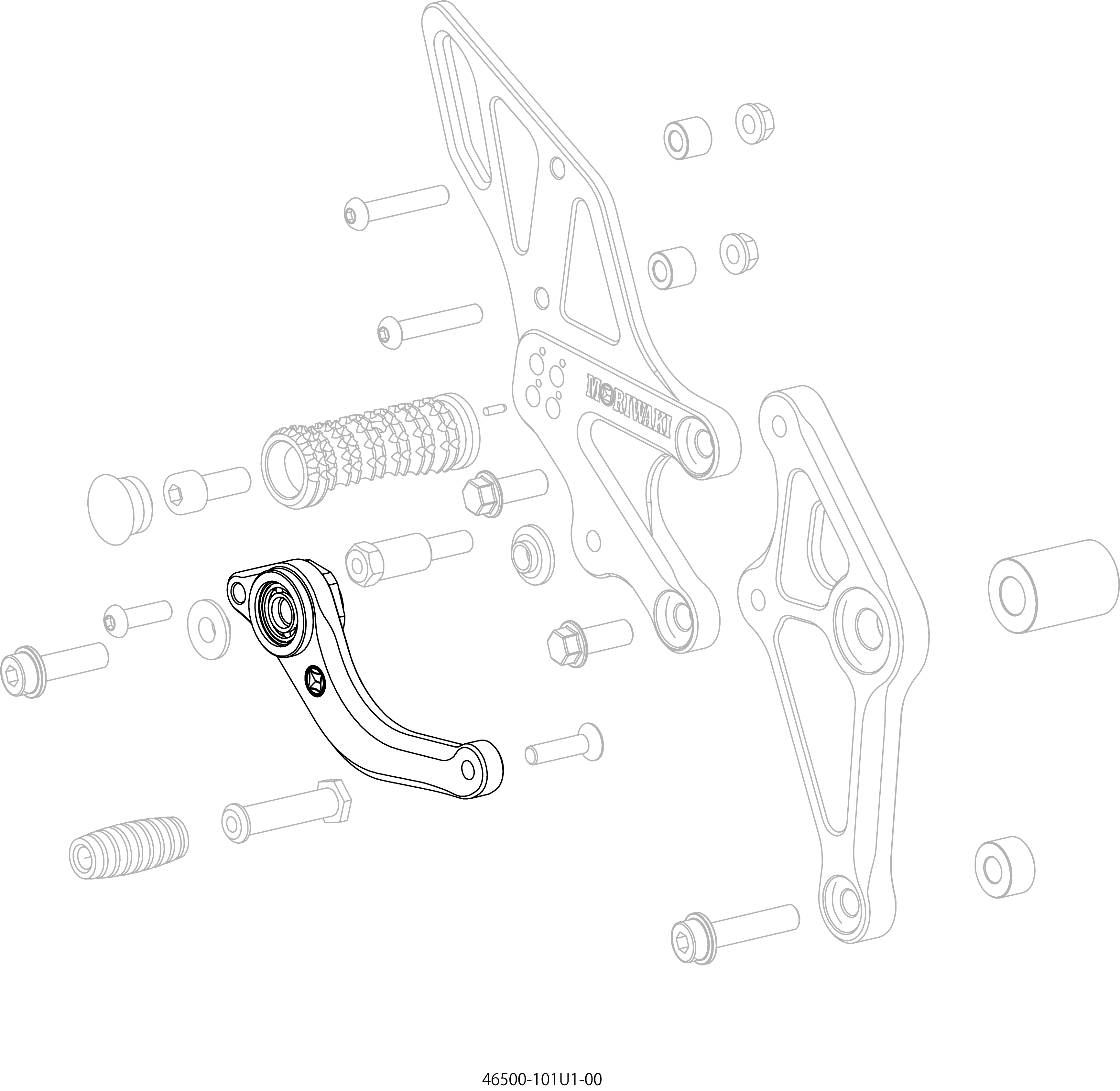 MORIWAKI

46500-101U1-00